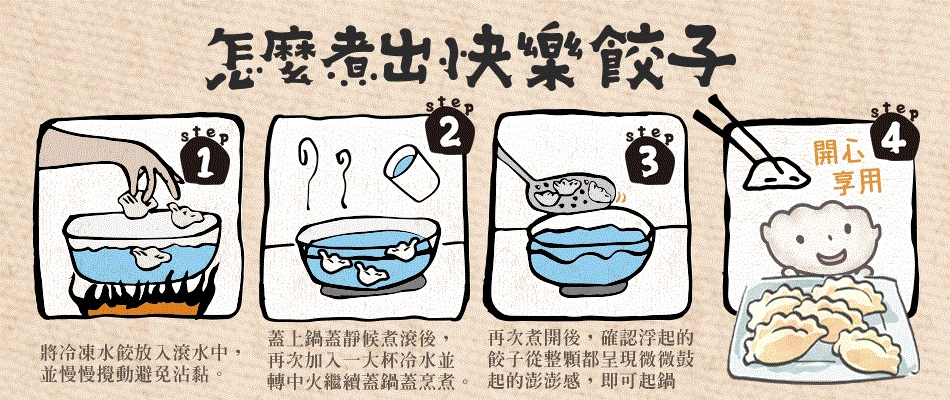 怎麼煮出快樂餃子

step 1

將冷凍水餃放入滾水中，並慢慢攪動避免沾黏。

step 2

蓋上鍋蓋靜候煮滾後，再次加入一大杯冷水並轉中火繼續蓋鍋蓋烹煮。

step 3

再次煮開後，確認浮起的餃子從整顆都呈現微微鼓起的澎澎感，即可起鍋

step 4

開心享用